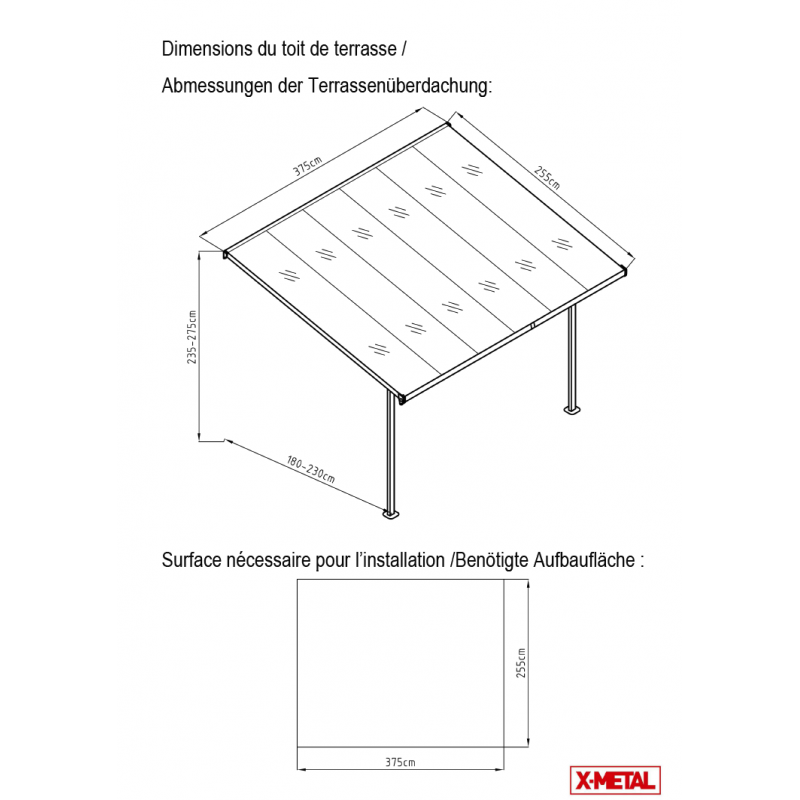 Dimensions du toit de terrasse /

Abmessungen der Terrassenüberdachung:

375cm

255cm

235-275cm

180-230cm

Surface nécessaire pour l'installation /Benötigte Aufbaufläche :

255cm

375cm

X-METAL